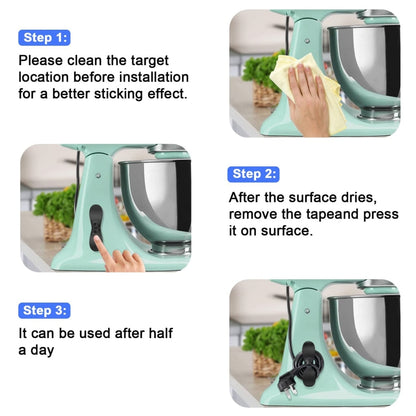 Step 1:

Please clean the target location before installation for a better sticking effect.

Step 2:

After the surface dries, remove the tapeand press it on surface.

Step 3:

It can be used after half a day