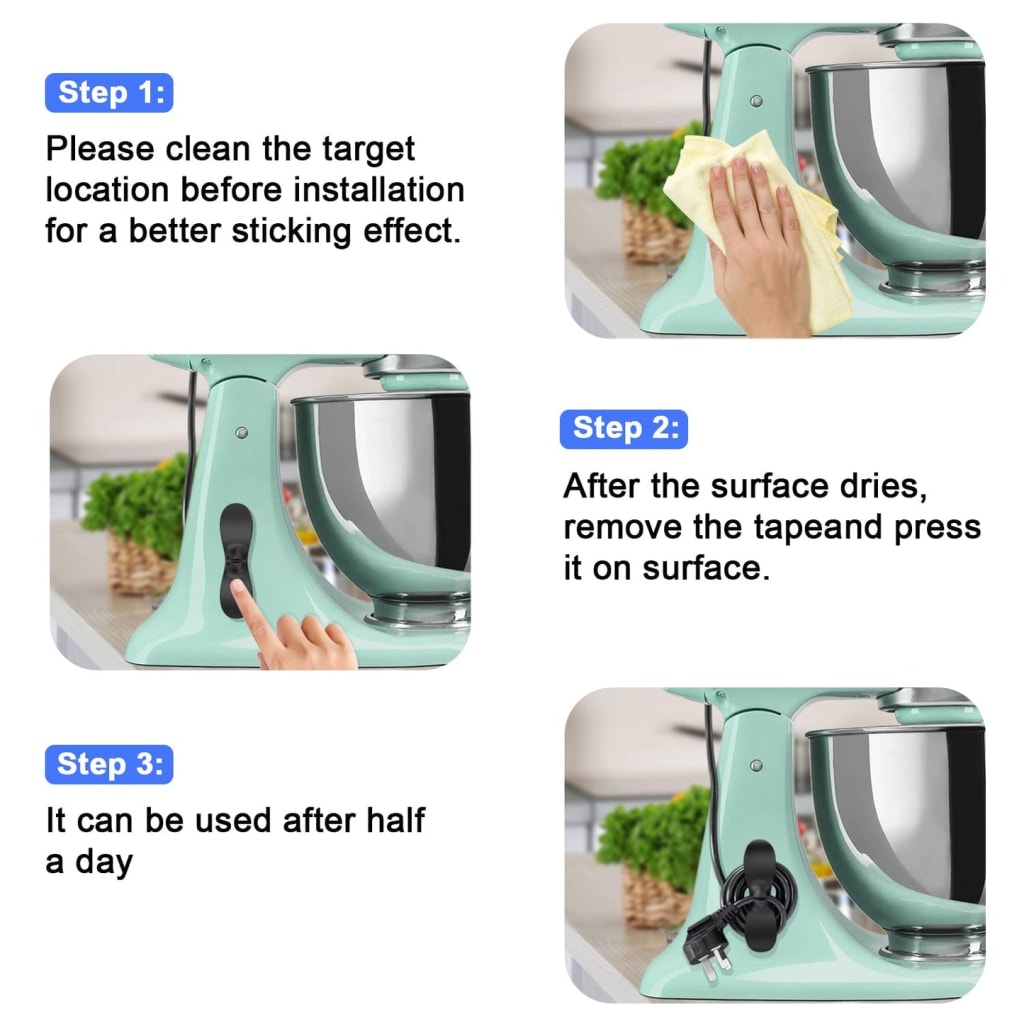 Step 1:

Please clean the target location before installation for a better sticking effect.

Step 2:

After the surface dries, remove the tapeand press it on surface.

Step 3:

It can be used after half a day